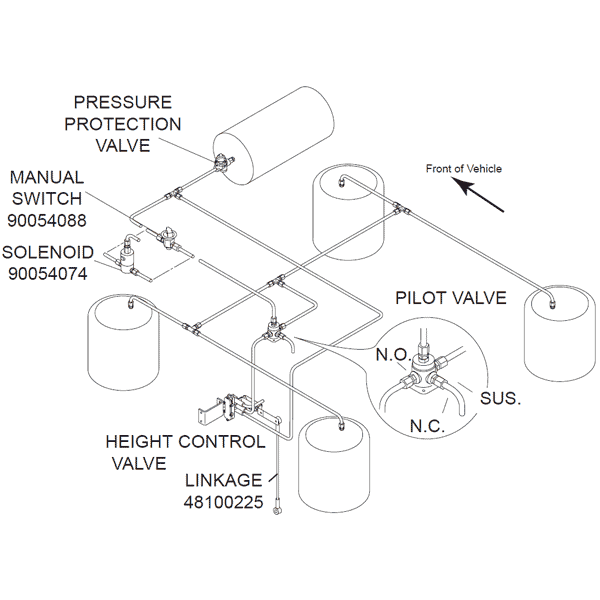 PRESSURE PROTECTION VALVE

MANUAL SWITCH 90054088

SOLENOID 90054074

Front of Vehicle

PILOT VALVE

N.O.

SUS.

N.C.

HEIGHT CONTROL VALVE

LINKAGE 48100225